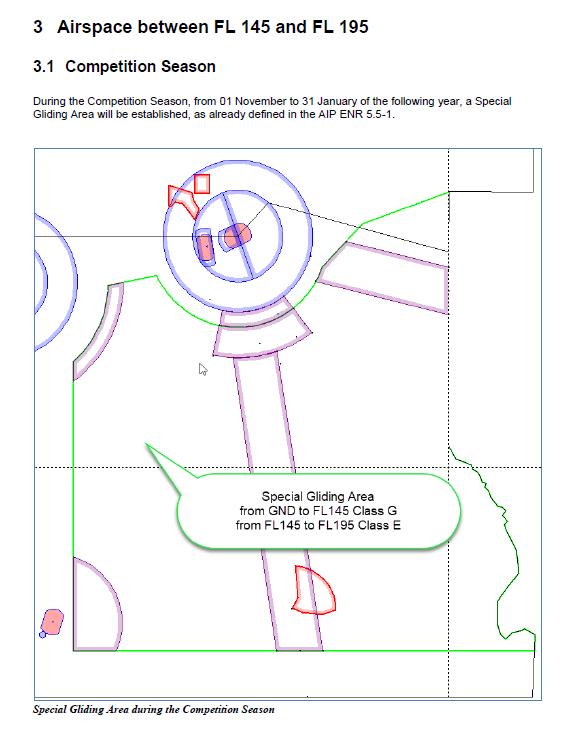 3 Airspace between FL 145 and FL 195

3.1 Competition Season

During the Competition Season, from 01 November to 31 January of the following year, a Special Gliding Area will be established, as already defined in the AIP ENR 5.5-1.

Special Gliding Area
from GND to FL145 Class G
from FL145 to FL195 Class E

Special Gliding Area during the Competition Season